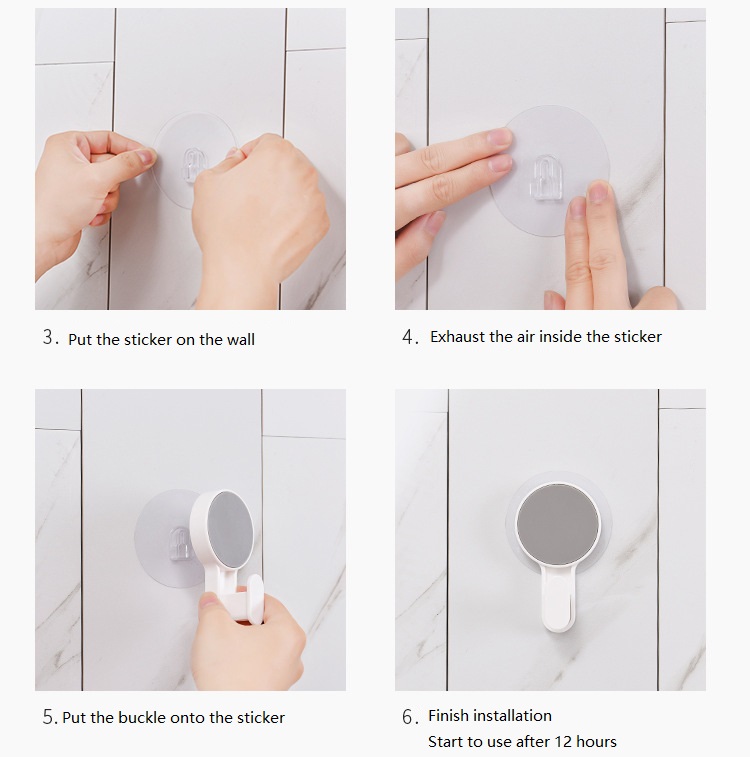 3. Put the sticker on the wall

4. Exhaust the air inside the sticker

5. Put the buckle onto the sticker

6. Finish installation
Start to use after 12 hours