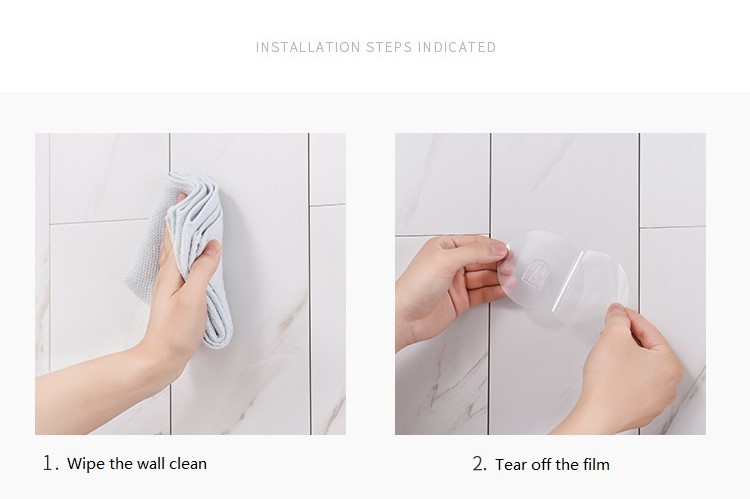 INSTALLATION STEPS INDICATED

1. Wipe the wall clean

2. Tear off the film