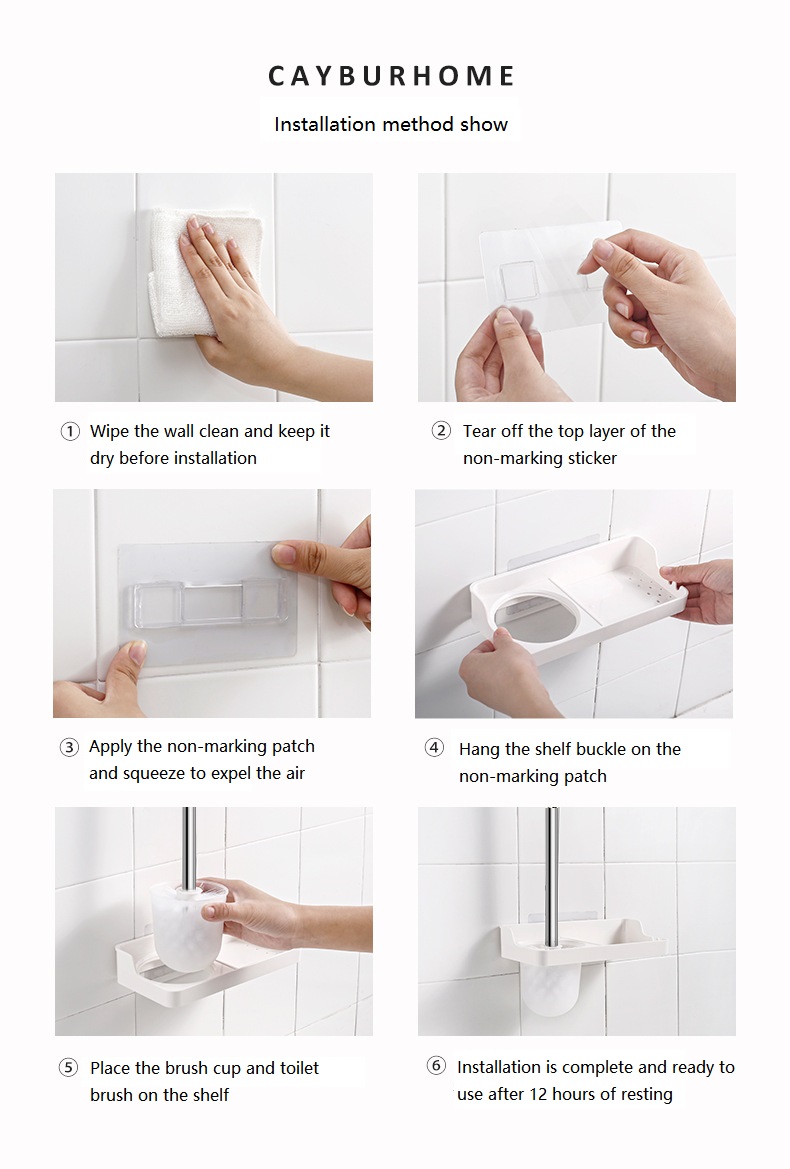 CAYBURHOME

Installation method show

① Wipe the wall clean and keep it dry before installation

② Tear off the top layer of the non-marking sticker

③ Apply the non-marking patch and squeeze to expel the air

④ Hang the shelf buckle on the non-marking patch

⑤ Place the brush cup and toilet brush on the shelf

⑥ Installation is complete and ready to use after 12 hours of resting