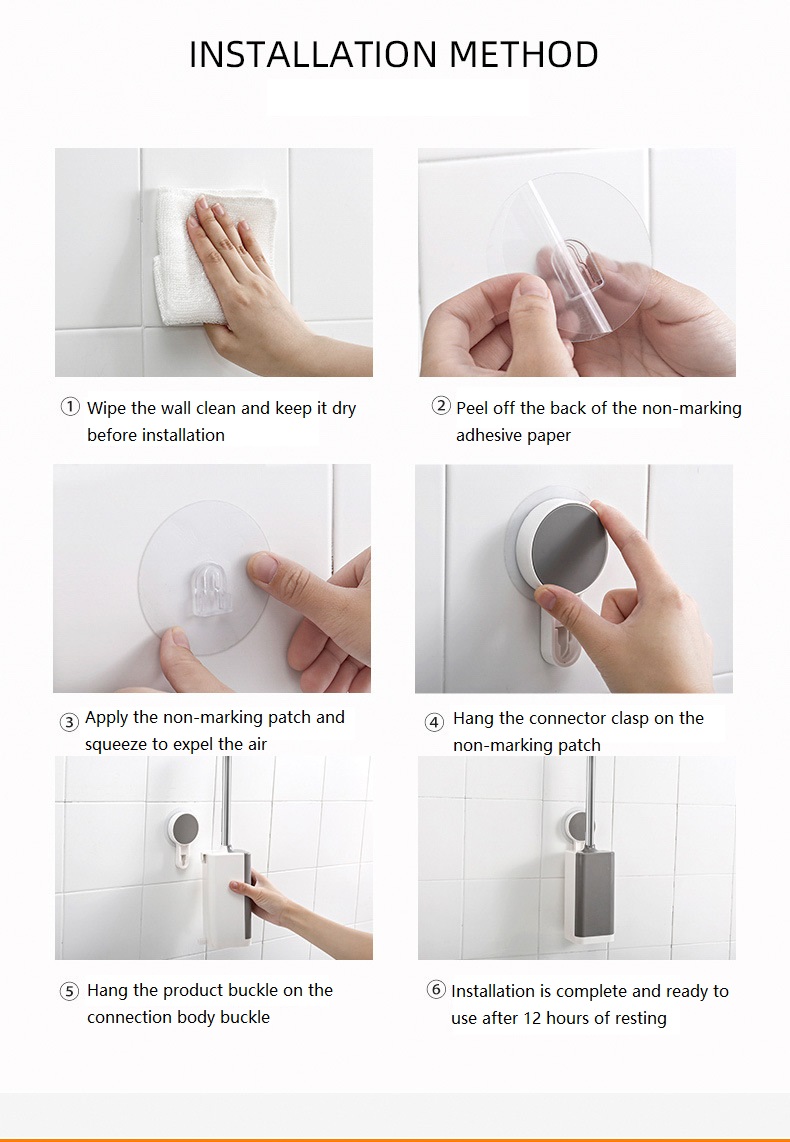 INSTALLATION METHOD

① Wipe the wall clean and keep it dry before installation

② Peel off the back of the non-marking adhesive paper

③ Apply the non-marking patch and squeeze to expel the air

④ Hang the connector clasp on the non-marking patch

⑤ Hang the product buckle on the connection body buckle

⑥ Installation is complete and ready to use after 12 hours of resting