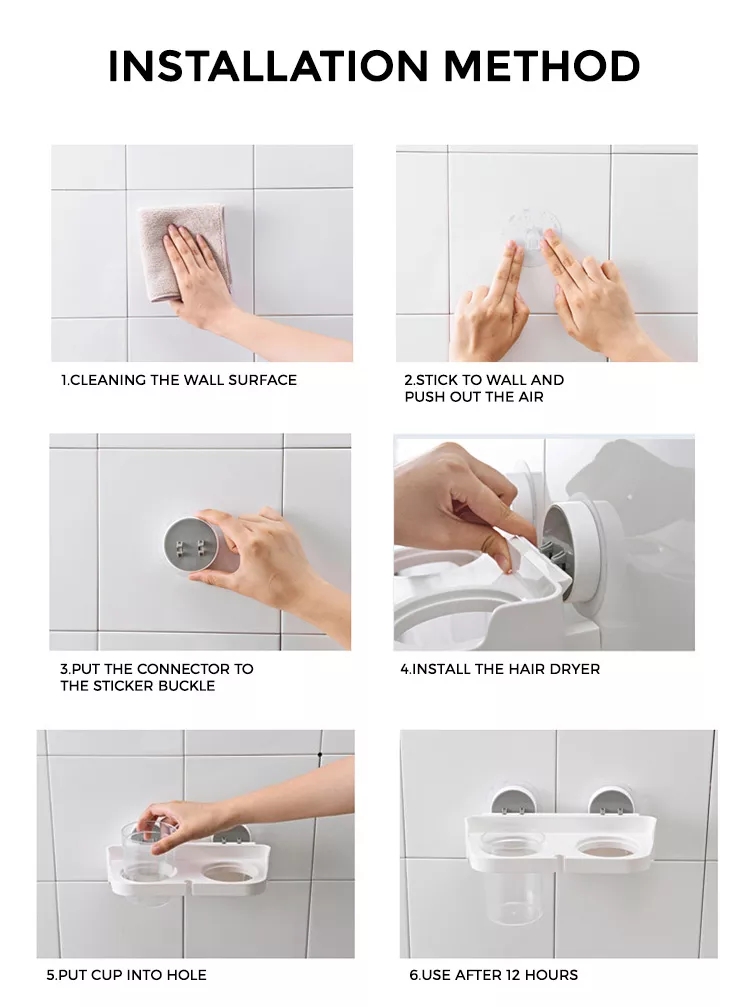 INSTALLATION METHOD

1.CLEANING THE WALL SURFACE

2.STICK TO WALL AND PUSH OUT THE AIR

3.PUT THE CONNECTOR TO THE STICKER BUCKLE

4.INSTALL THE HAIR DRYER

5.PUT CUP INTO HOLE

6.USE AFTER 12 HOURS