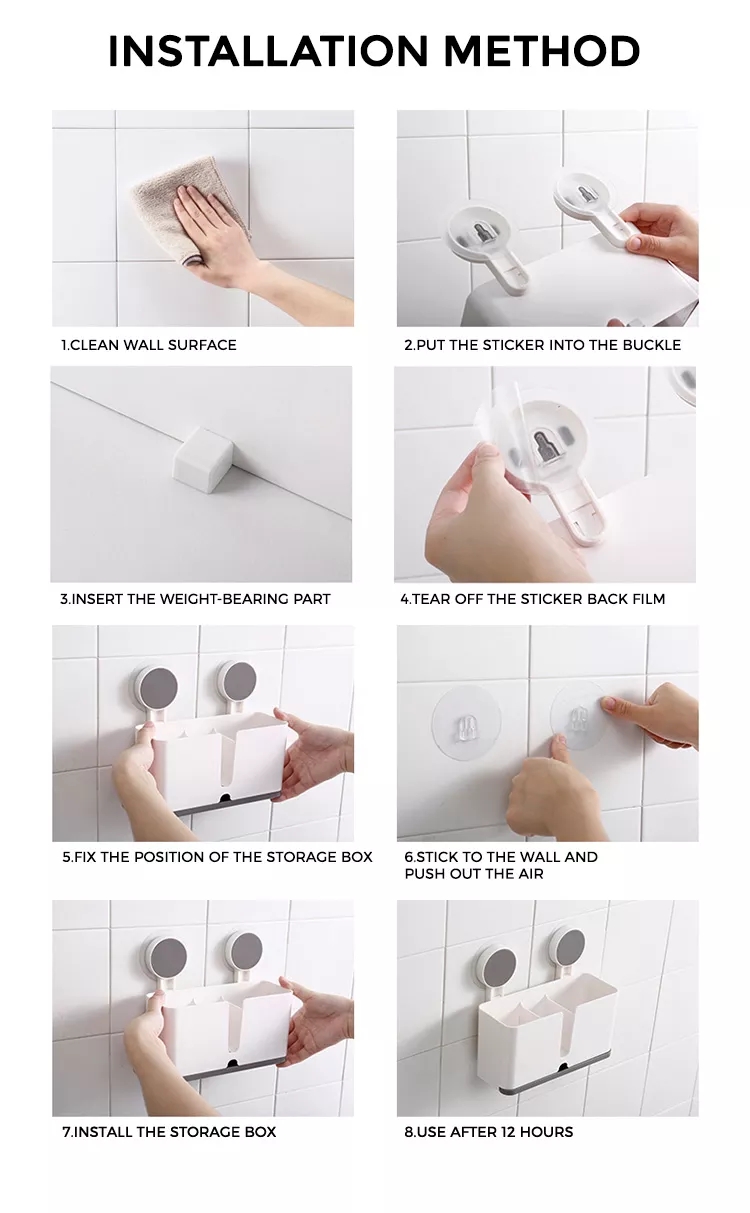 INSTALLATION METHOD

1.CLEAN WALL SURFACE

2.PUT THE STICKER INTO THE BUCKLE

3.INSERT THE WEIGHT-BEARING PART

4.TEAR OFF THE STICKER BACK FILM

5.FIX THE POSITION OF THE STORAGE BOX

6.STICK TO THE WALL AND PUSH OUT THE AIR

7.INSTALL THE STORAGE BOX

8.USE AFTER 12 HOURS