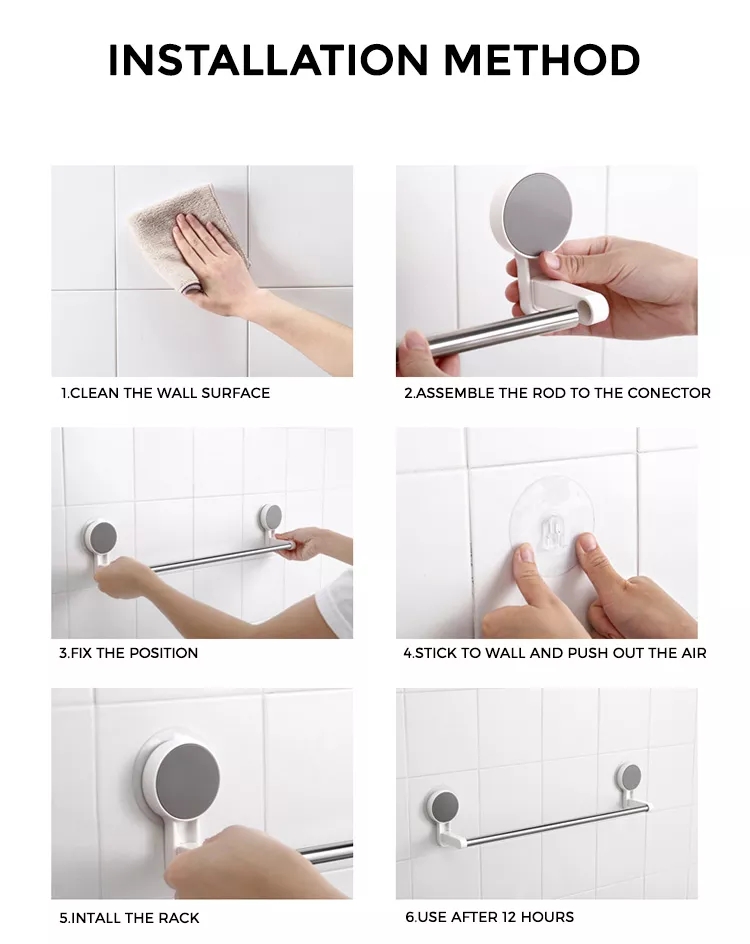 INSTALLATION METHOD

1.CLEAN THE WALL SURFACE

2.ASSEMBLE THE ROD TO THE CONECTOR

3.FIX THE POSITION

4.STICK TO WALL AND PUSH OUT THE AIR

5.INTALL THE RACK

6.USE AFTER 12 HOURS