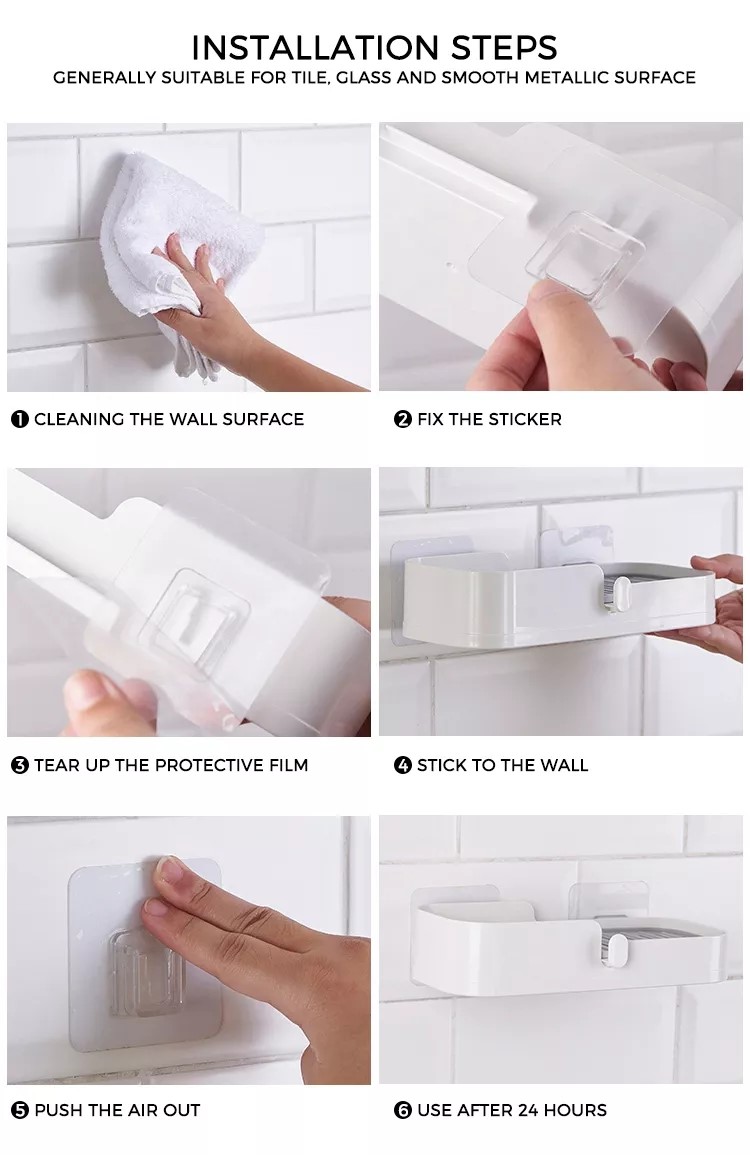 INSTALLATION STEPS
GENERALLY SUITABLE FOR TILE, GLASS AND SMOOTH METALLIC SURFACE

❶ CLEANING THE WALL SURFACE

❷ FIX THE STICKER

❸ TEAR UP THE PROTECTIVE FILM

❹ STICK TO THE WALL

❺ PUSH THE AIR OUT

❻ USE AFTER 24 HOURS