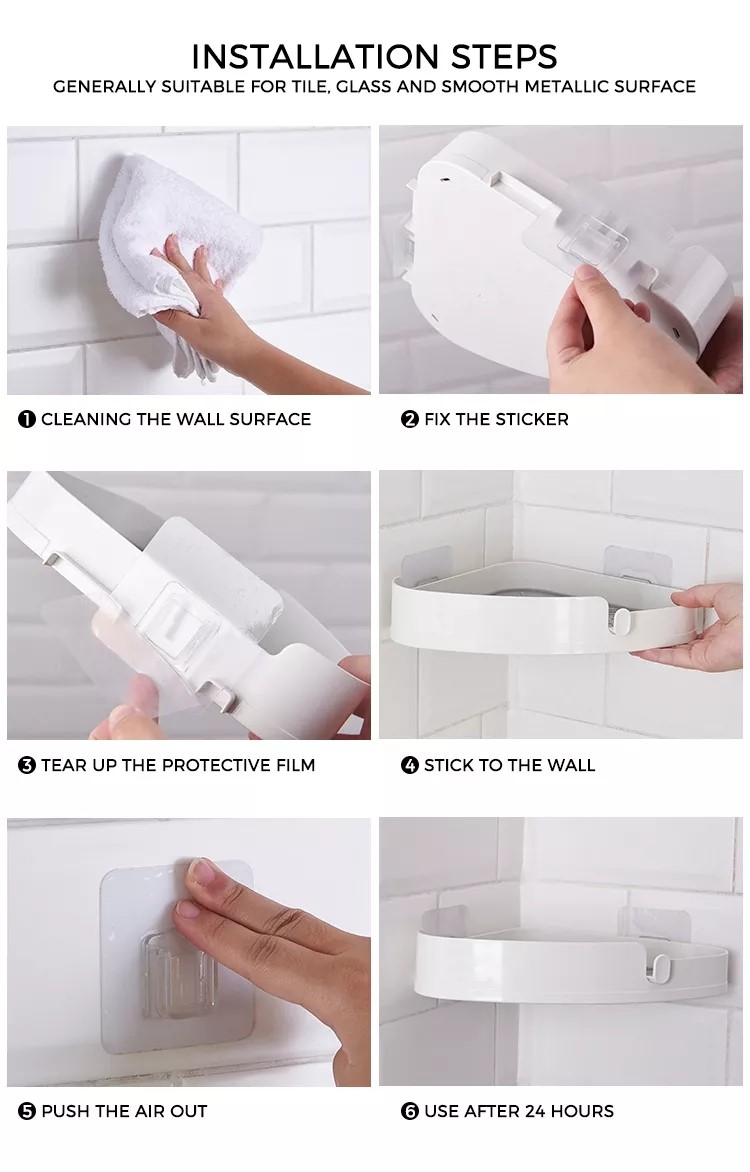 INSTALLATION STEPS

GENERALLY SUITABLE FOR TILE, GLASS AND SMOOTH METALLIC SURFACE

❶ CLEANING THE WALL SURFACE

❷ FIX THE STICKER

❸ TEAR UP THE PROTECTIVE FILM

❹ STICK TO THE WALL

❺ PUSH THE AIR OUT

❻ USE AFTER 24 HOURS