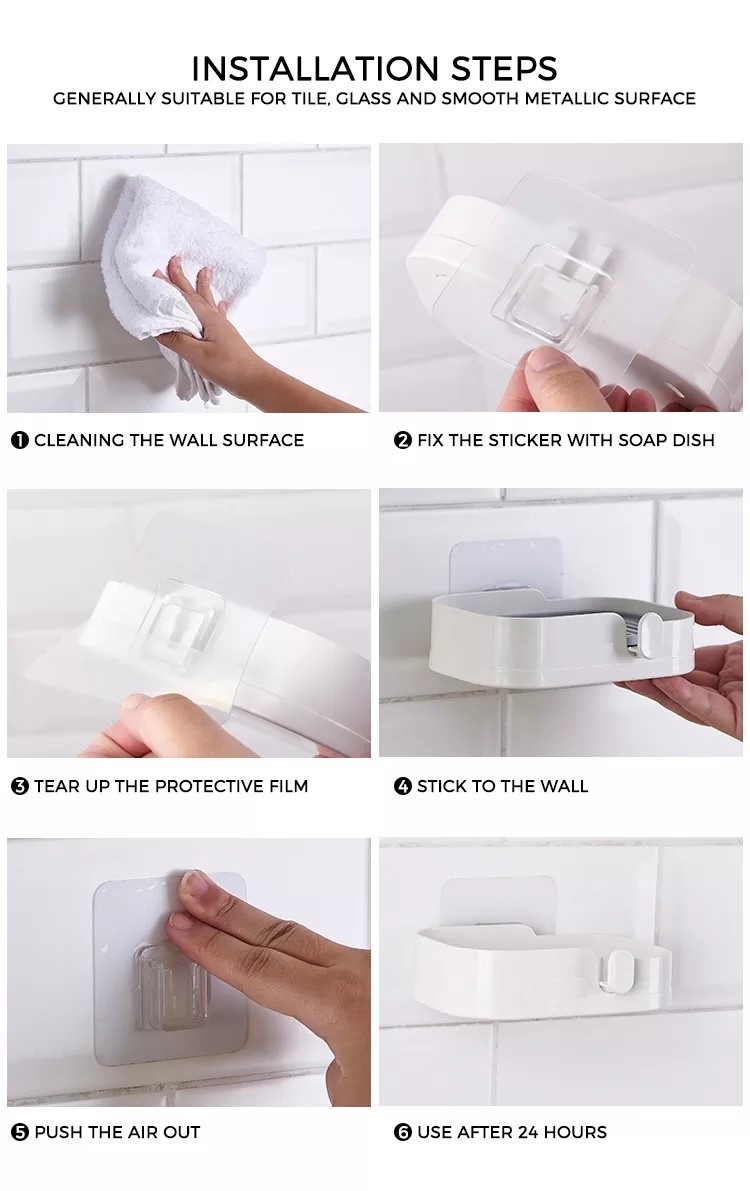 INSTALLATION STEPS
GENERALLY SUITABLE FOR TILE, GLASS AND SMOOTH METALLIC SURFACE

❶ CLEANING THE WALL SURFACE

❷ FIX THE STICKER WITH SOAP DISH

❸ TEAR UP THE PROTECTIVE FILM

❹ STICK TO THE WALL

❺ PUSH THE AIR OUT

❻ USE AFTER 24 HOURS