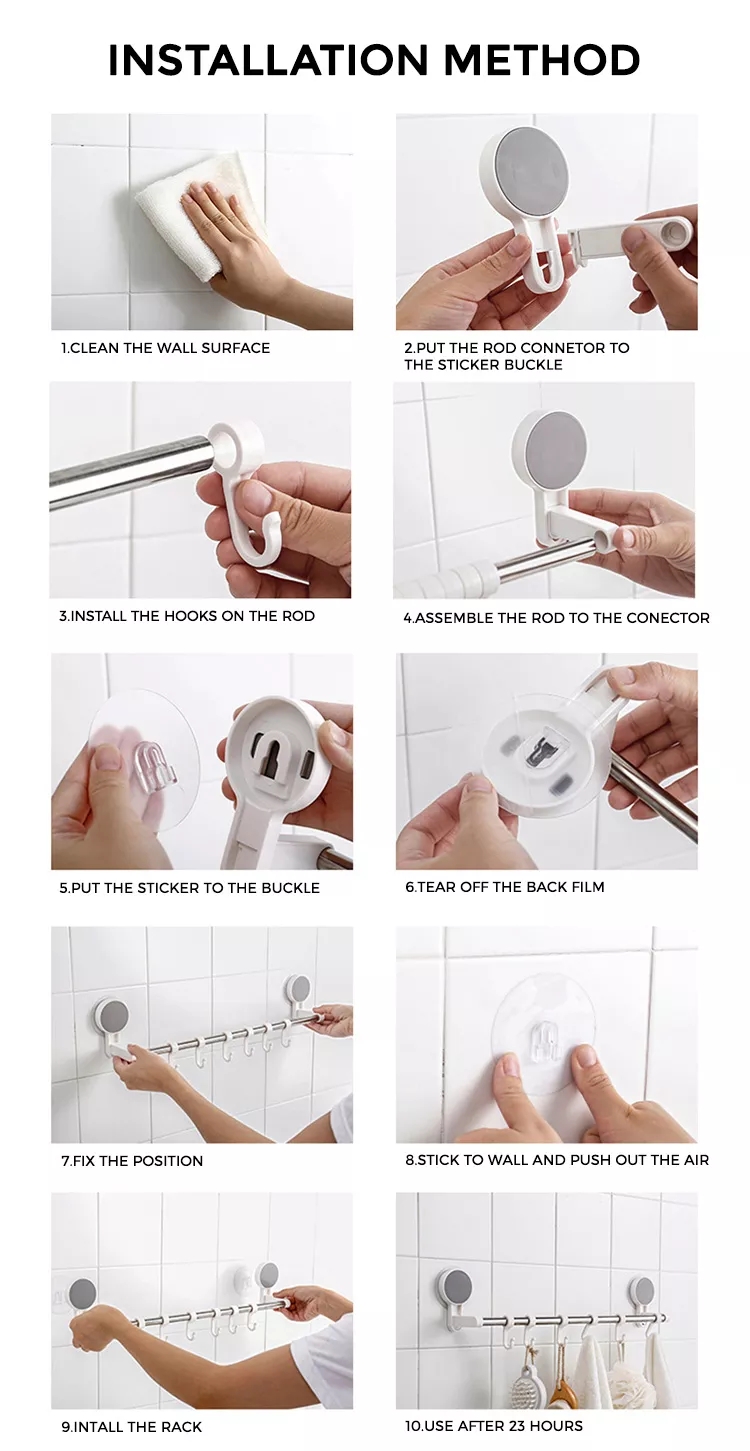 INSTALLATION METHOD

1.CLEAN THE WALL SURFACE

2.PUT THE ROD CONNETOR TO THE STICKER BUCKLE

3.INSTALL THE HOOKS ON THE ROD

4.ASSEMBLE THE ROD TO THE CONECTOR

5.PUT THE STICKER TO THE BUCKLE

6.TEAR OFF THE BACK FILM

7.FIX THE POSITION

8.STICK TO WALL AND PUSH OUT THE AIR

9.INTALL THE RACK

10.USE AFTER 23 HOURS