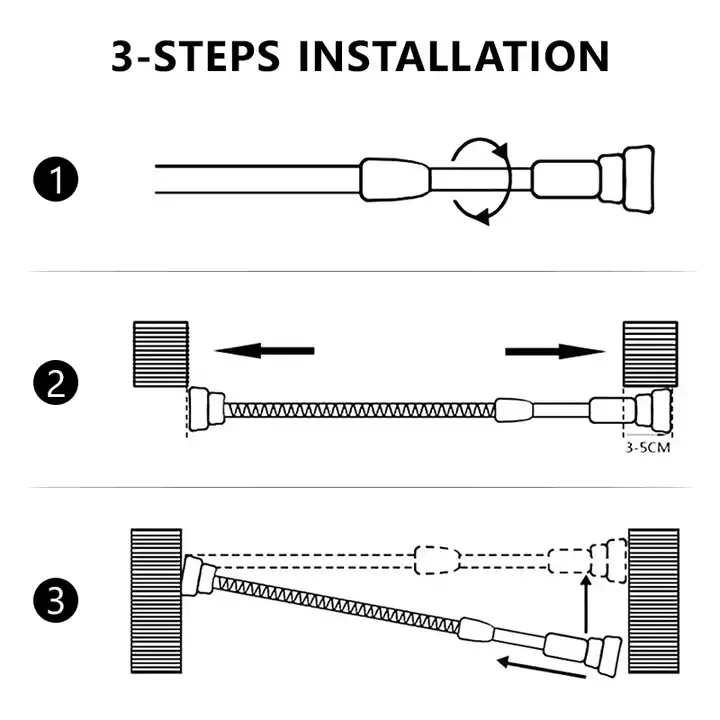 3-STEPS INSTALLATION

1

2

3-5CM

3